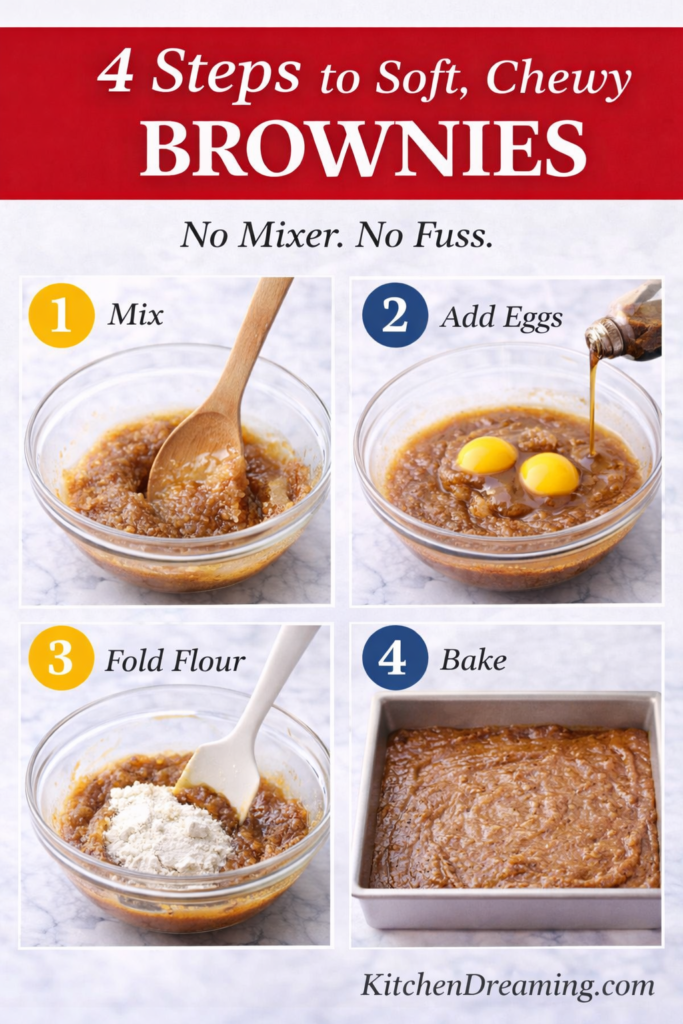 4 Steps to Soft, Chewy
BROWNIES

No Mixer. No Fuss.

1 Mix

2 Add Eggs

3 Fold Flour

4 Bake

KitchenDreaming.com