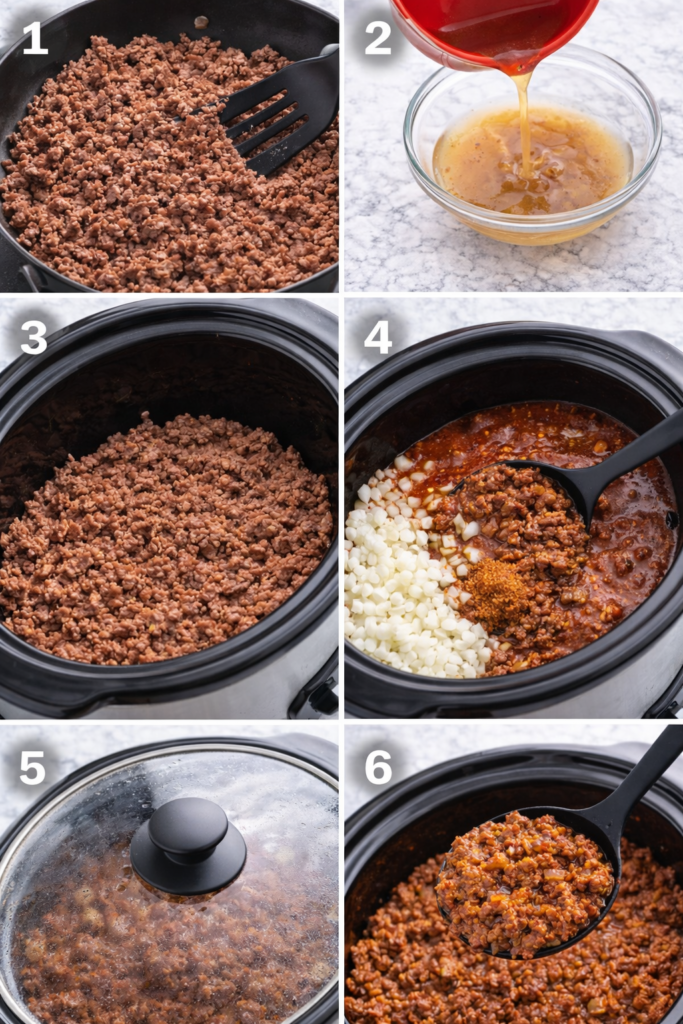 1
2
3
4
5
6