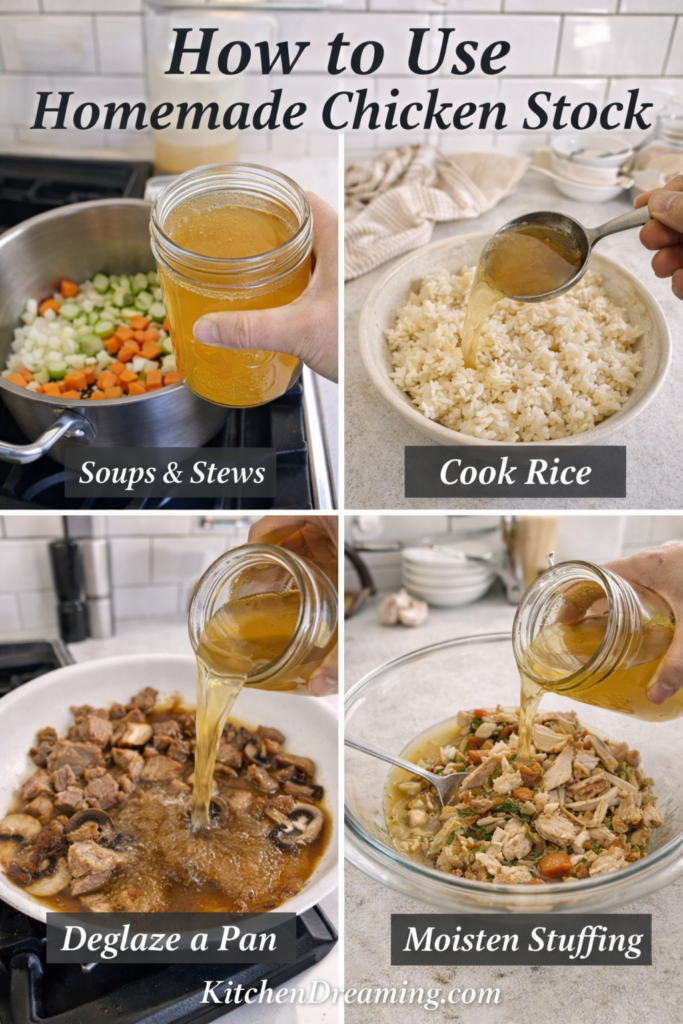 How to Use
Homemade Chicken Stock

Soups & Stews

Cook Rice

Deglaze a Pan

Moisten Stuffing

KitchenDreaming.com