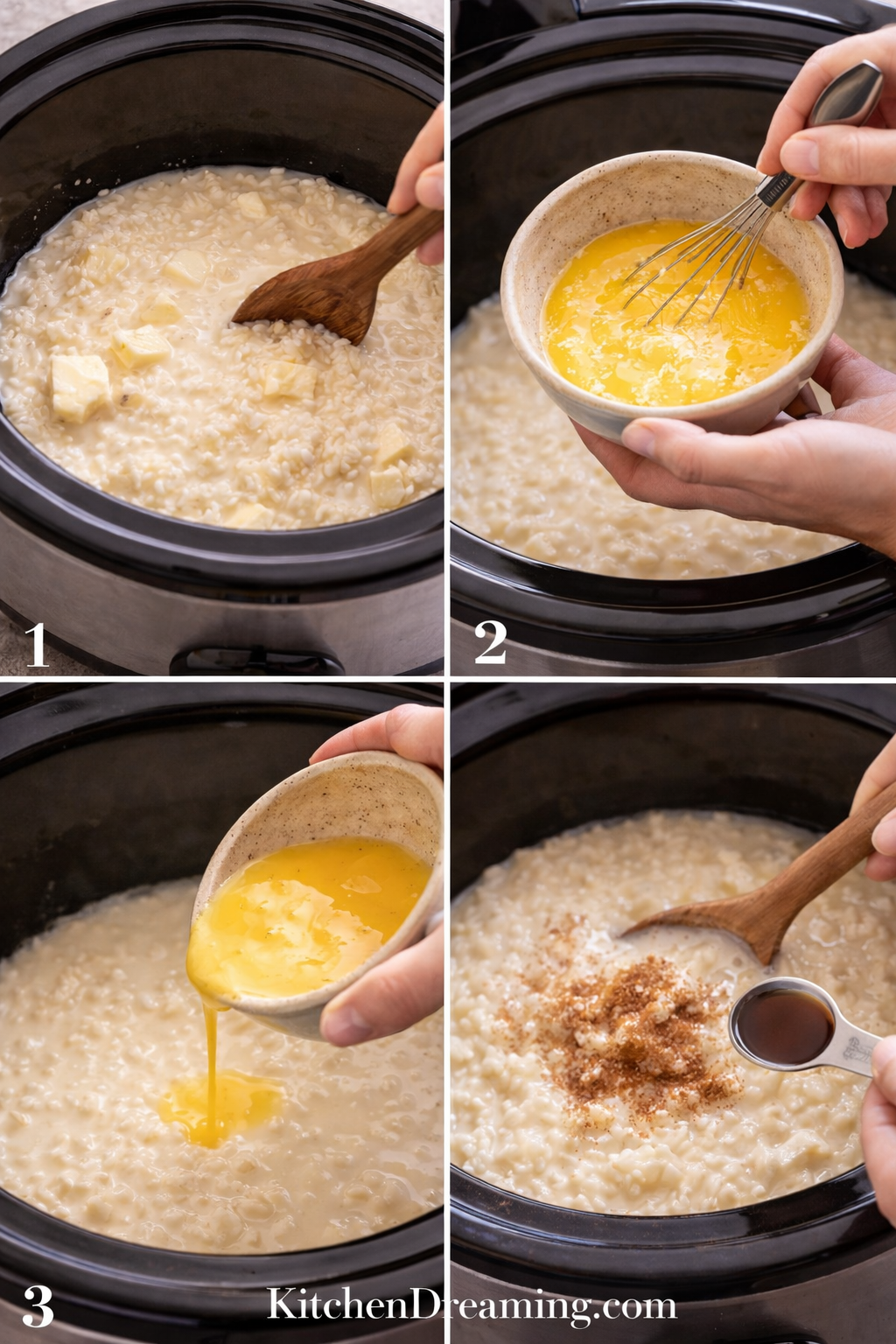 1

2

3

KitchenDreaming.com