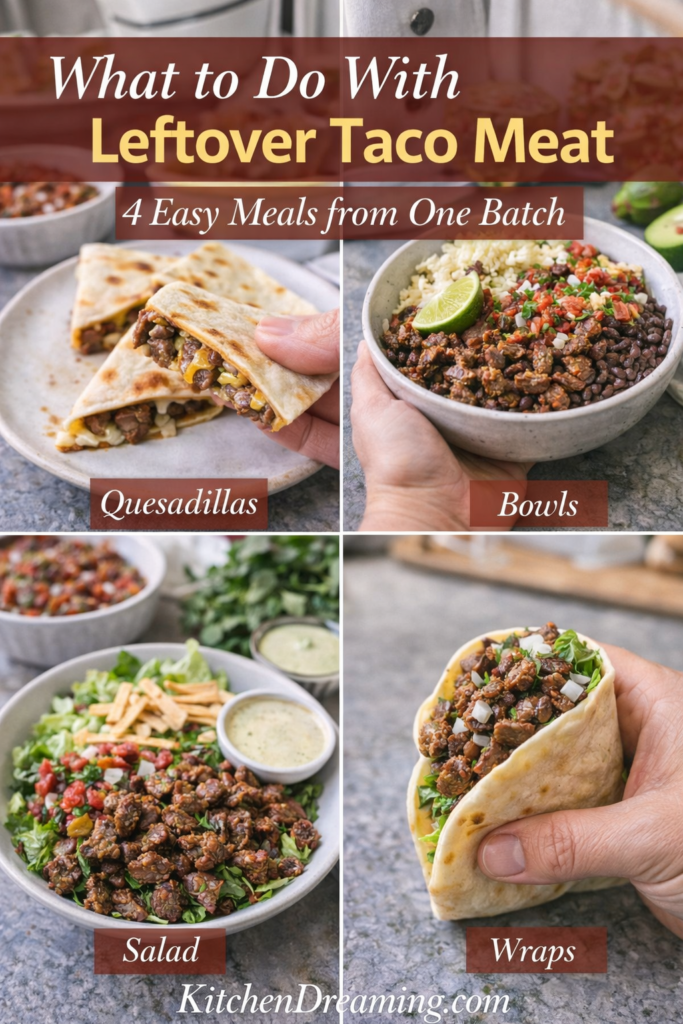 What to Do With
Leftover Taco Meat
4 Easy Meals from One Batch

Quesadillas

Bowls

Salad

Wraps

KitchenDreaming.com