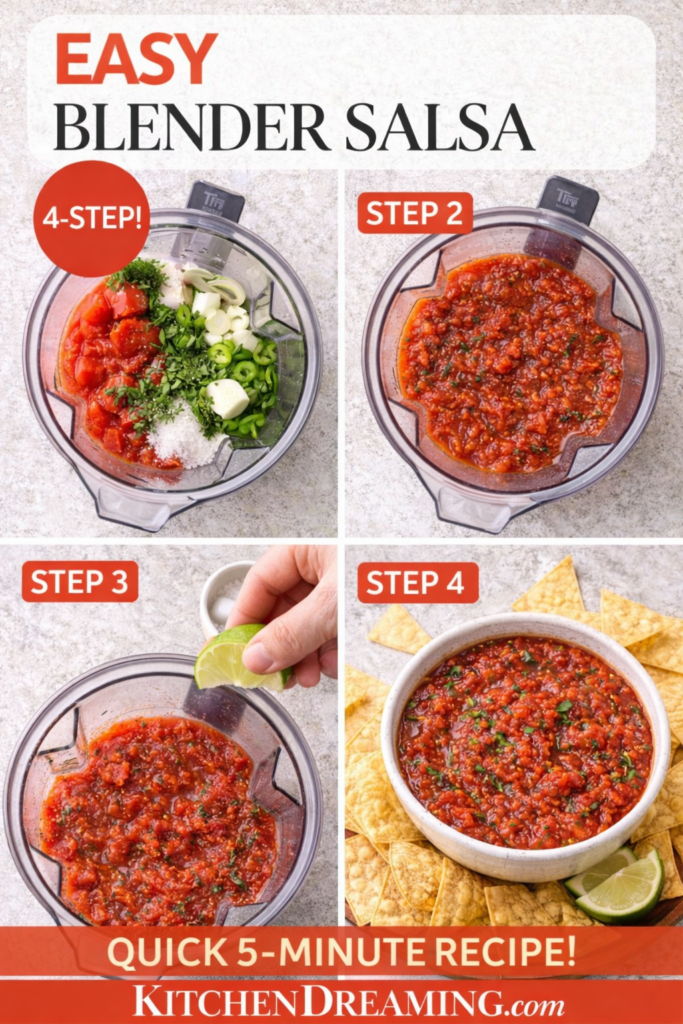 EASY
BLENDER SALSA

4-STEP!

STEP 2

STEP 3

STEP 4

QUICK 5-MINUTE RECIPE!

KITCHENDREAMING.com