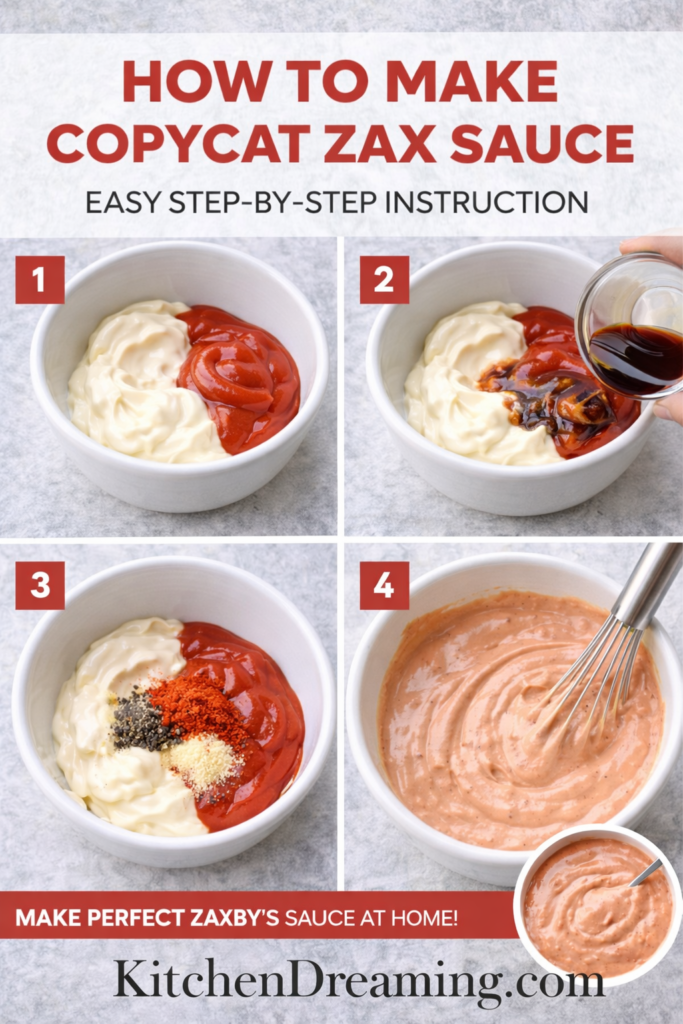 HOW TO MAKE COPYCAT ZAX SAUCE

EASY STEP-BY-STEP INSTRUCTION

1

2

3

4

MAKE PERFECT ZAXBY'S SAUCE AT HOME!

KitchenDreaming.com