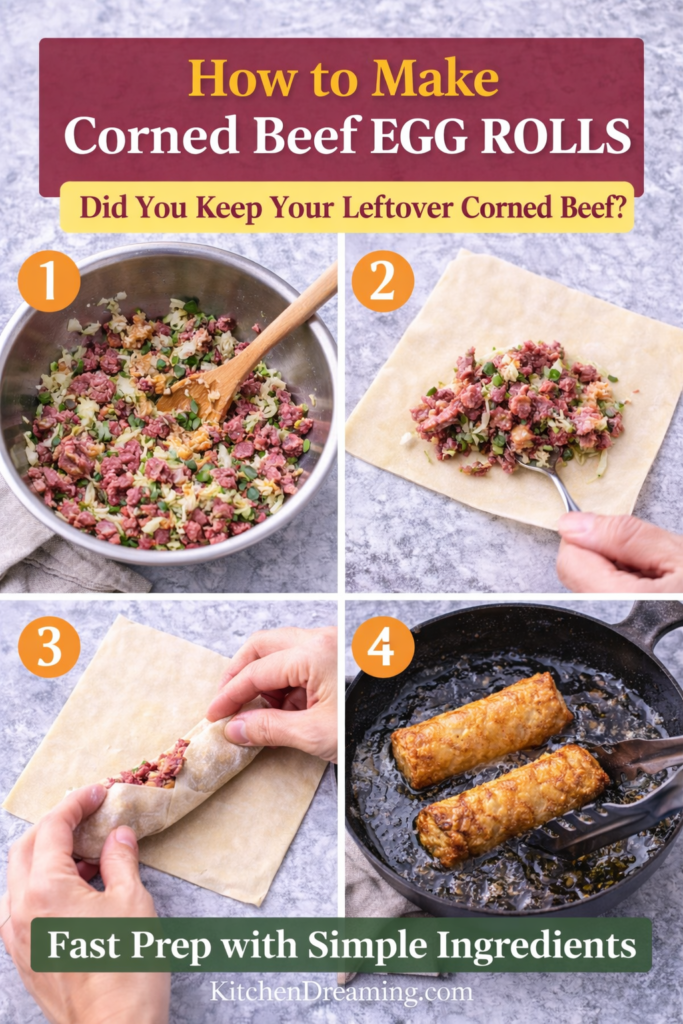 How to Make
Corned Beef EGG ROLLS

Did You Keep Your Leftover Corned Beef?

1

2

3

4

Fast Prep with Simple Ingredients

KitchenDreaming.com