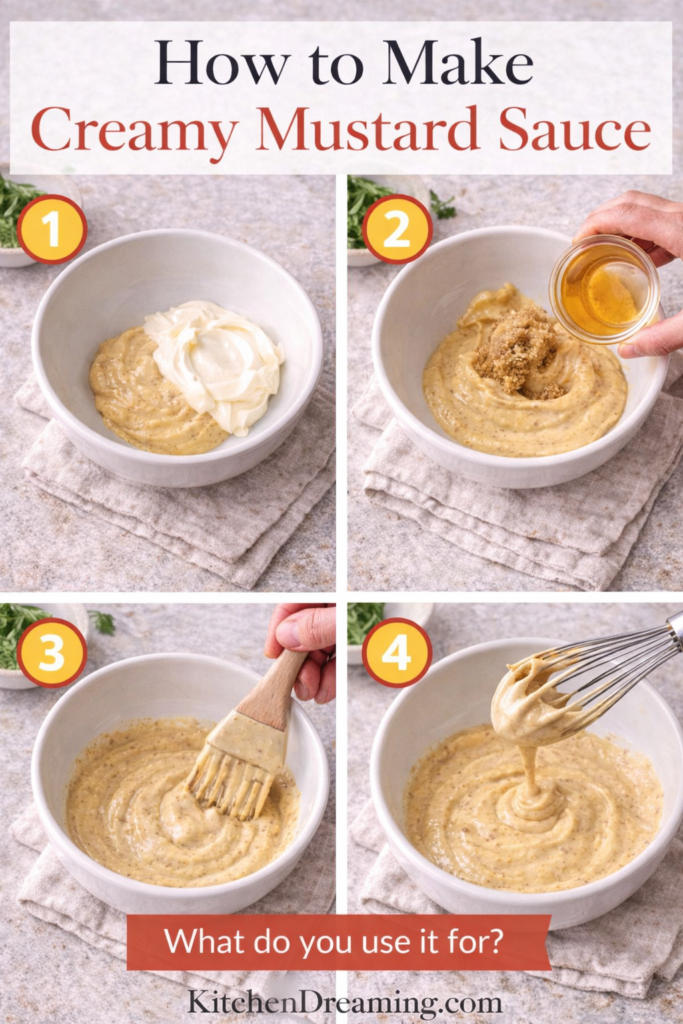 How to Make
Creamy Mustard Sauce

1

2

3

4

What do you use it for?

KitchenDreaming.com