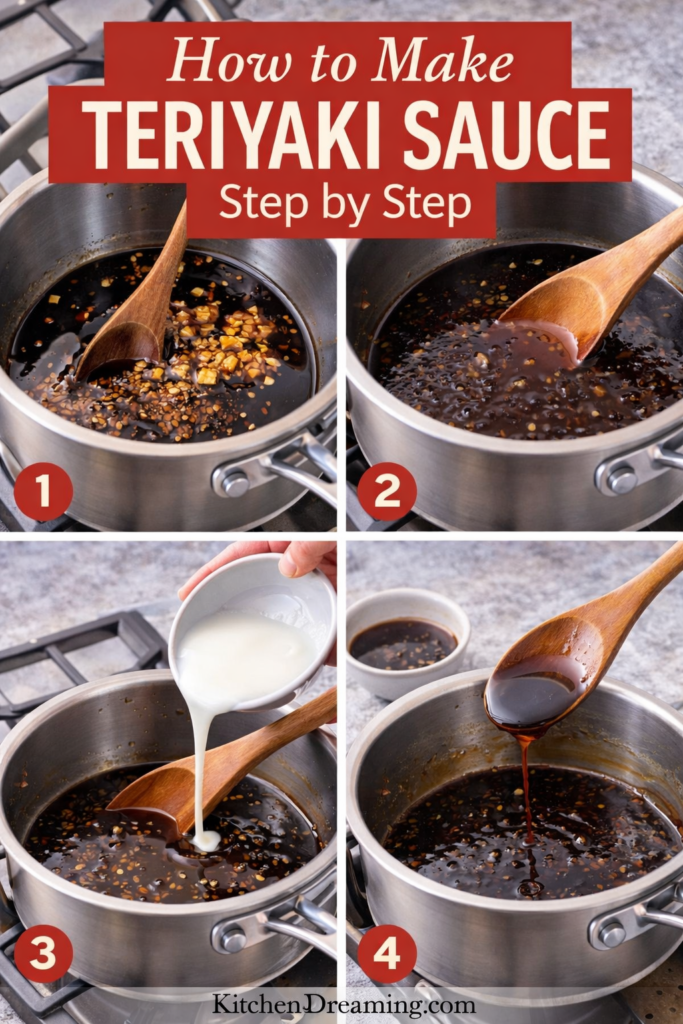 How to Make
TERIYAKI SAUCE
Step by Step

1

2

3

4

KitchenDreaming.com